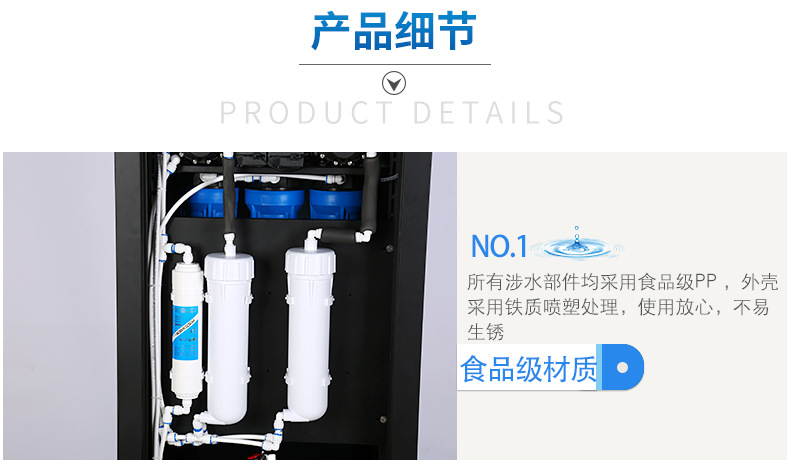 产品细节

PRODUCT DETAILS

NO.1

所有涉水部件均采用食品级PP，外壳采用铁质喷塑处理，使用放心，不易生锈

食品级材质